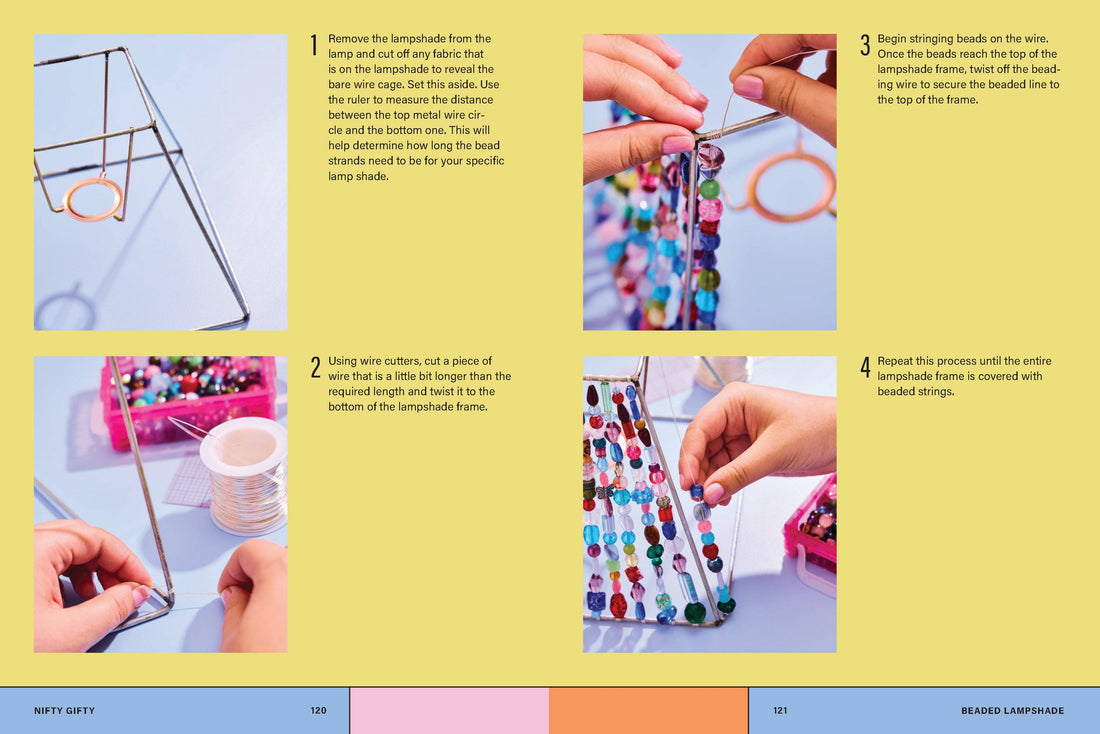 1 Remove the lampshade from the lamp and cut off any fabric that is on the lampshade to reveal the bare wire cage. Set this aside. Use the ruler to measure the distance between the top metal wire circle and the bottom one. This will help determine how long the bead strands need to be for your specific lamp shade.

2 Using wire cutters, cut a piece of wire that is a little bit longer than the required length and twist it to the bottom of the lampshade frame.

3 Begin stringing beads on the wire. Once the beads reach the top of the lampshade frame, twist off the beading wire to secure the beaded line to the top of the frame.

4 Repeat this process until the entire lampshade frame is covered with beaded strings.

NIFTY GIFTY 120

121 BEADED LAMPSHADE